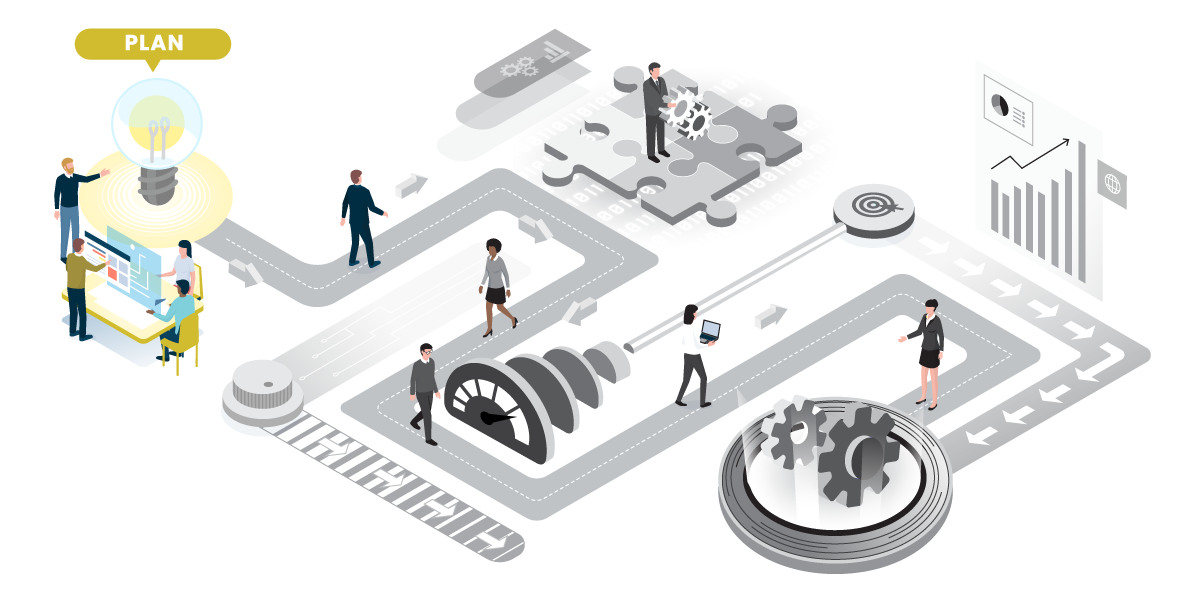 PLAN